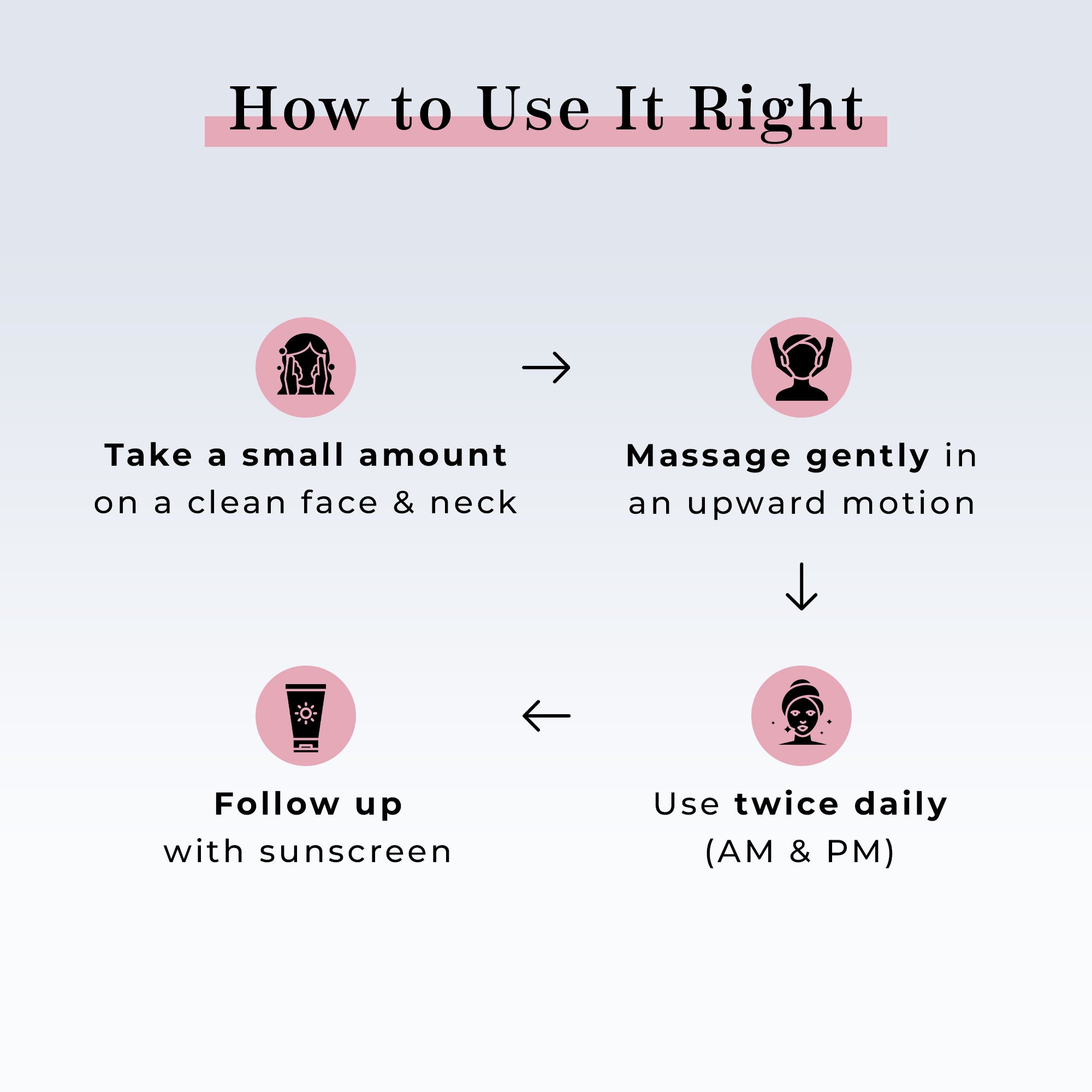 How to Use It Right

Take a small amount on a clean face & neck

Massage gently in an upward motion

Use twice daily (AM & PM)

Follow up with sunscreen